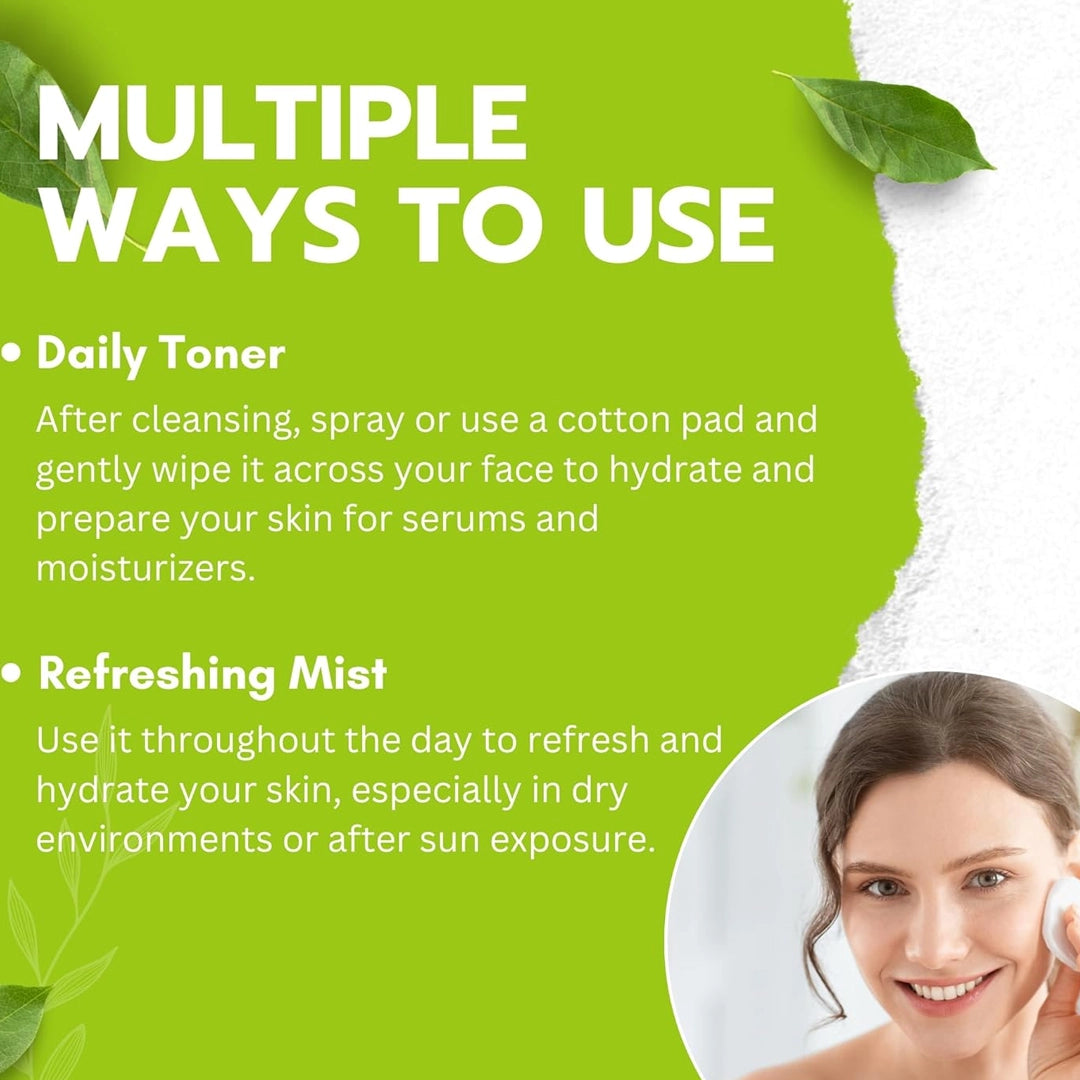 MULTIPLE WAYS TO USE

• Daily Toner

After cleansing, spray or use a cotton pad and gently wipe it across your face to hydrate and prepare your skin for serums and moisturizers.

• Refreshing Mist

Use it throughout the day to refresh and hydrate your skin, especially in dry environments or after sun exposure.