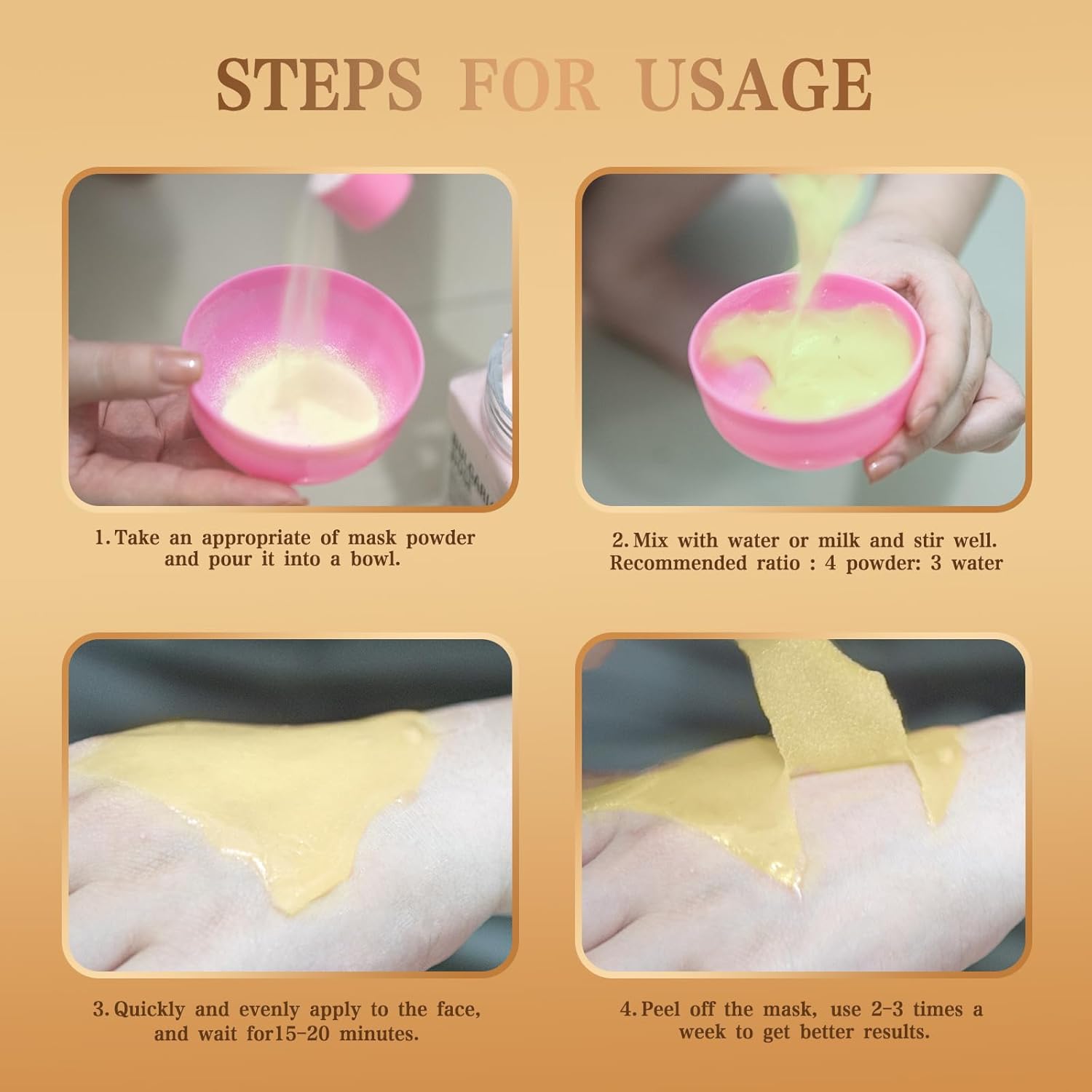 STEPS FOR USAGE

1. Take an appropriate of mask powder and pour it into a bowl.

2. Mix with water or milk and stir well. Recommended ratio : 4 powder: 3 water

3. Quickly and evenly apply to the face, and wait for15-20 minutes.

4. Peel off the mask, use 2-3 times a week to get better results.